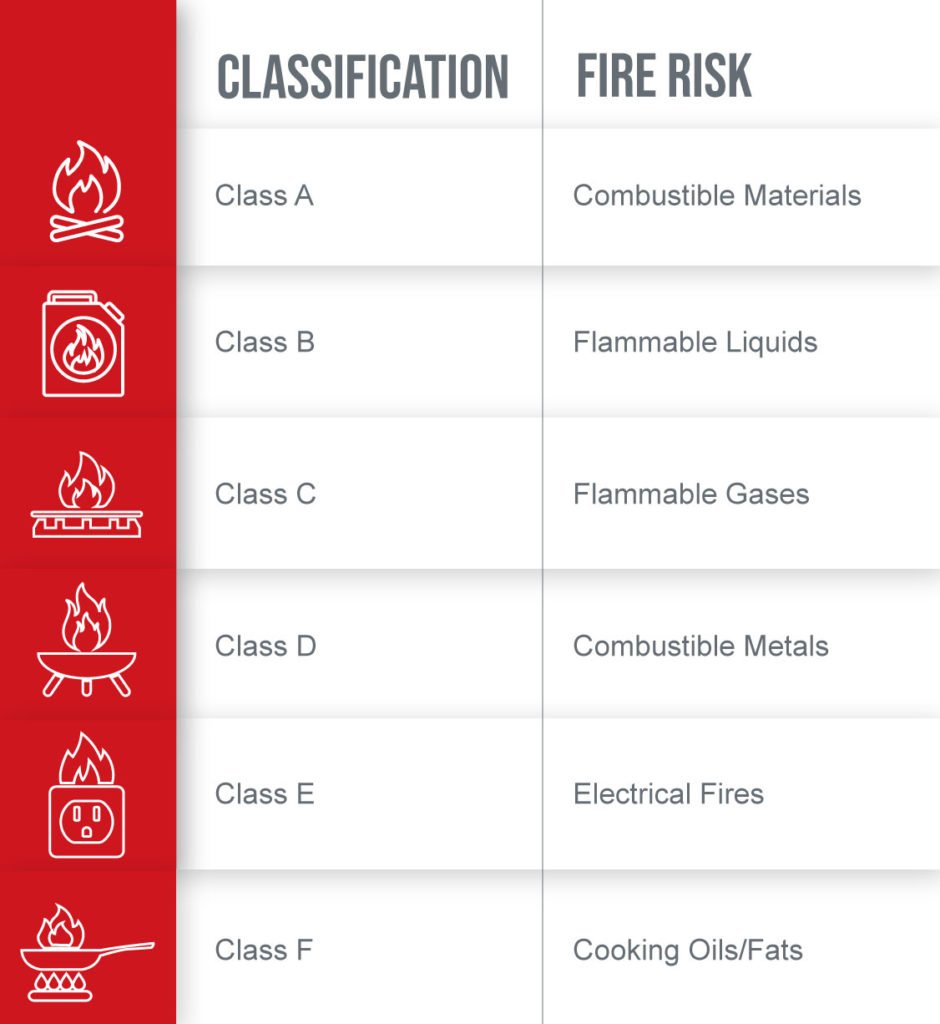 | CLASSIFICATION | FIRE RISK |
|---|---|
| Class A | Combustible Materials |
| Class B | Flammable Liquids |
| Class C | Flammable Gases |
| Class D | Combustible Metals |
| Class E | Electrical Fires |
| Class F | Cooking Oils/Fats |